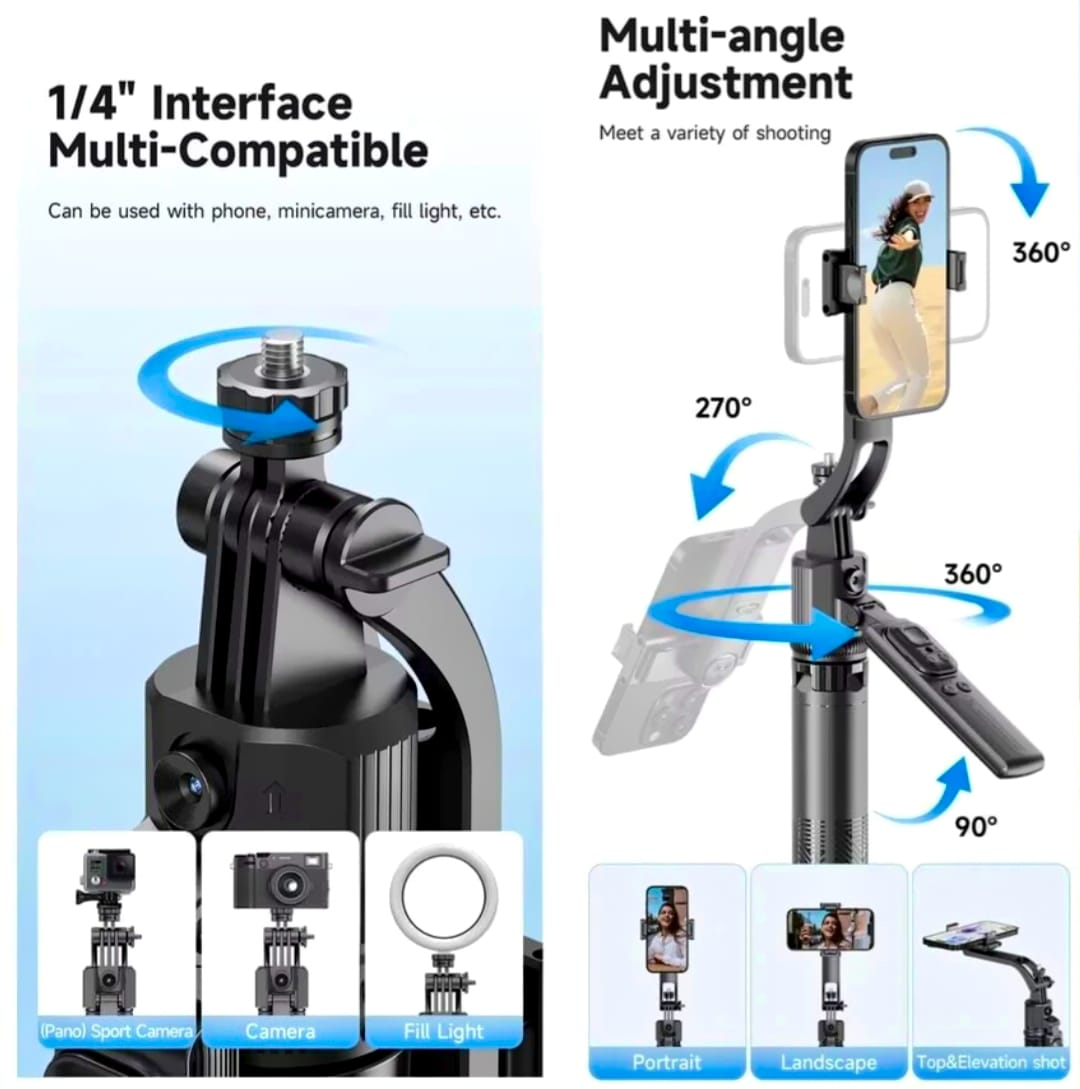 1/4" Interface Multi-Compatible

Can be used with phone, minicamera, fill light, etc.

(Pano) Sport Camera

Camera

Fill Light

Multi-angle Adjustment

Meet a variety of shooting

360°

270°

360°

90°

Portrait

Landscape

Top&Elevation shot