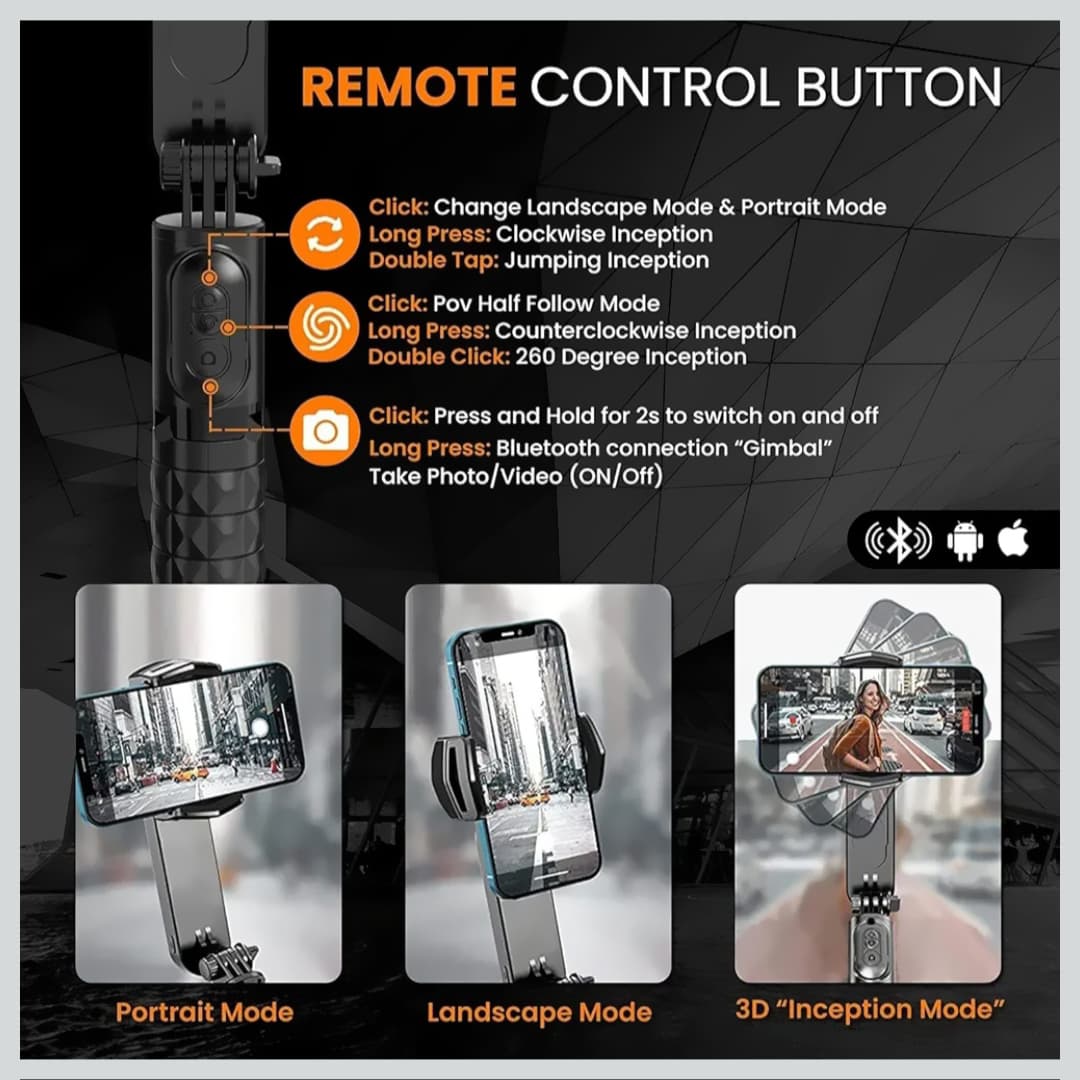 REMOTE CONTROL BUTTON

Click: Change Landscape Mode & Portrait Mode
Long Press: Clockwise Inception
Double Tap: Jumping Inception

Click: Pov Half Follow Mode
Long Press: Counterclockwise Inception
Double Click: 260 Degree Inception

Click: Press and Hold for 2s to switch on and off
Long Press: Bluetooth connection "Gimbal"
Take Photo/Video (ON/Off)

Portrait Mode

Landscape Mode

3D "Inception Mode"