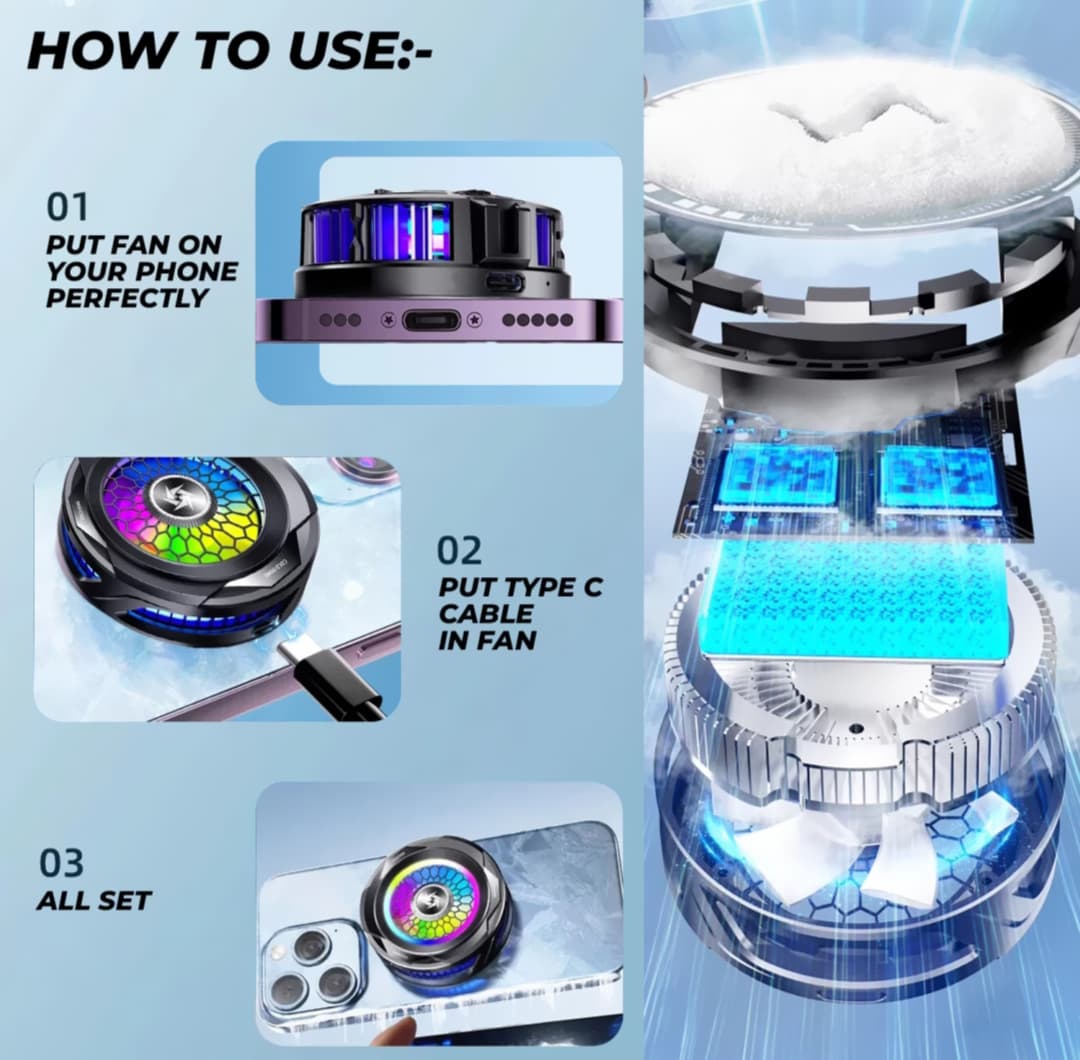 HOW TO USE:-

01
PUT FAN ON YOUR PHONE PERFECTLY

02
PUT TYPE C CABLE IN FAN

03
ALL SET