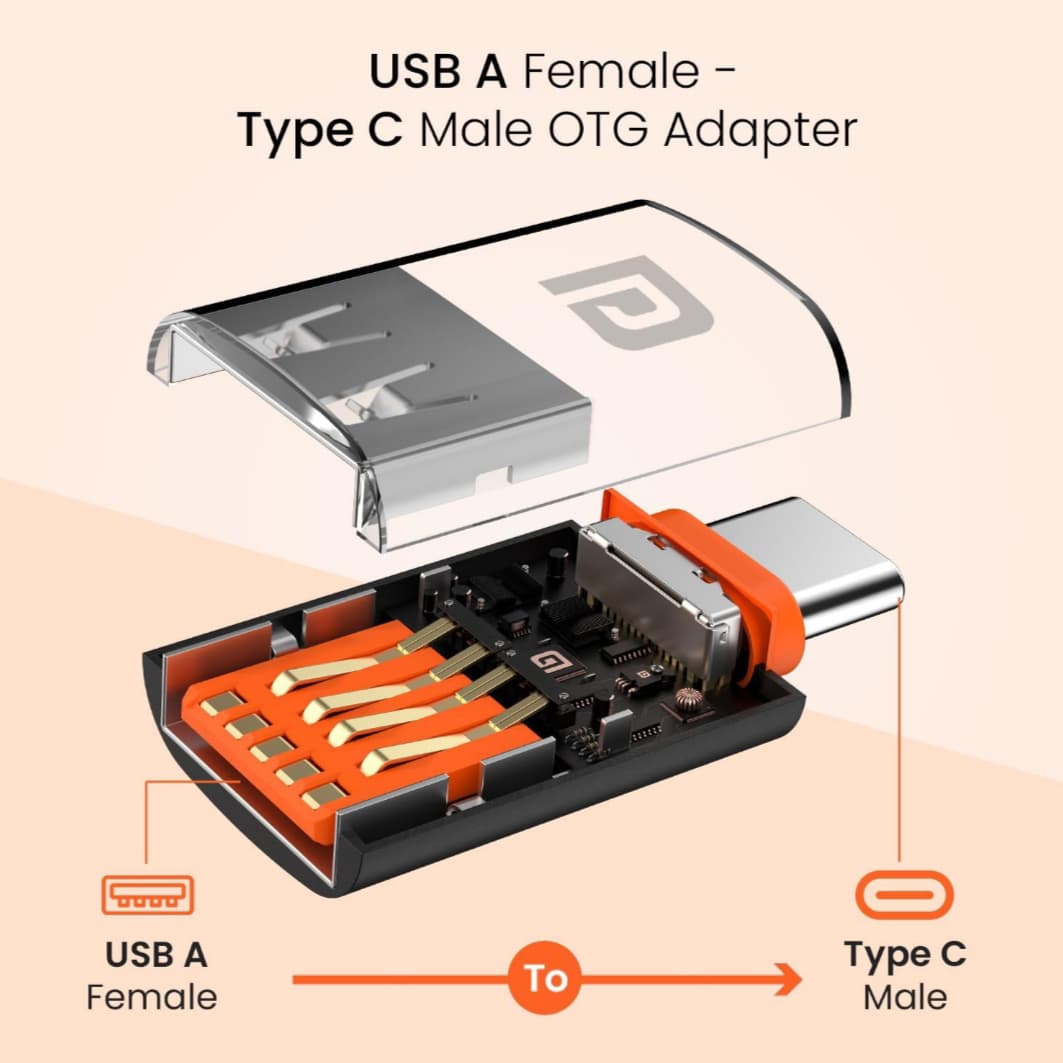 USB A Female -
Type C Male OTG Adapter

USB A
Female

To

Type C
Male