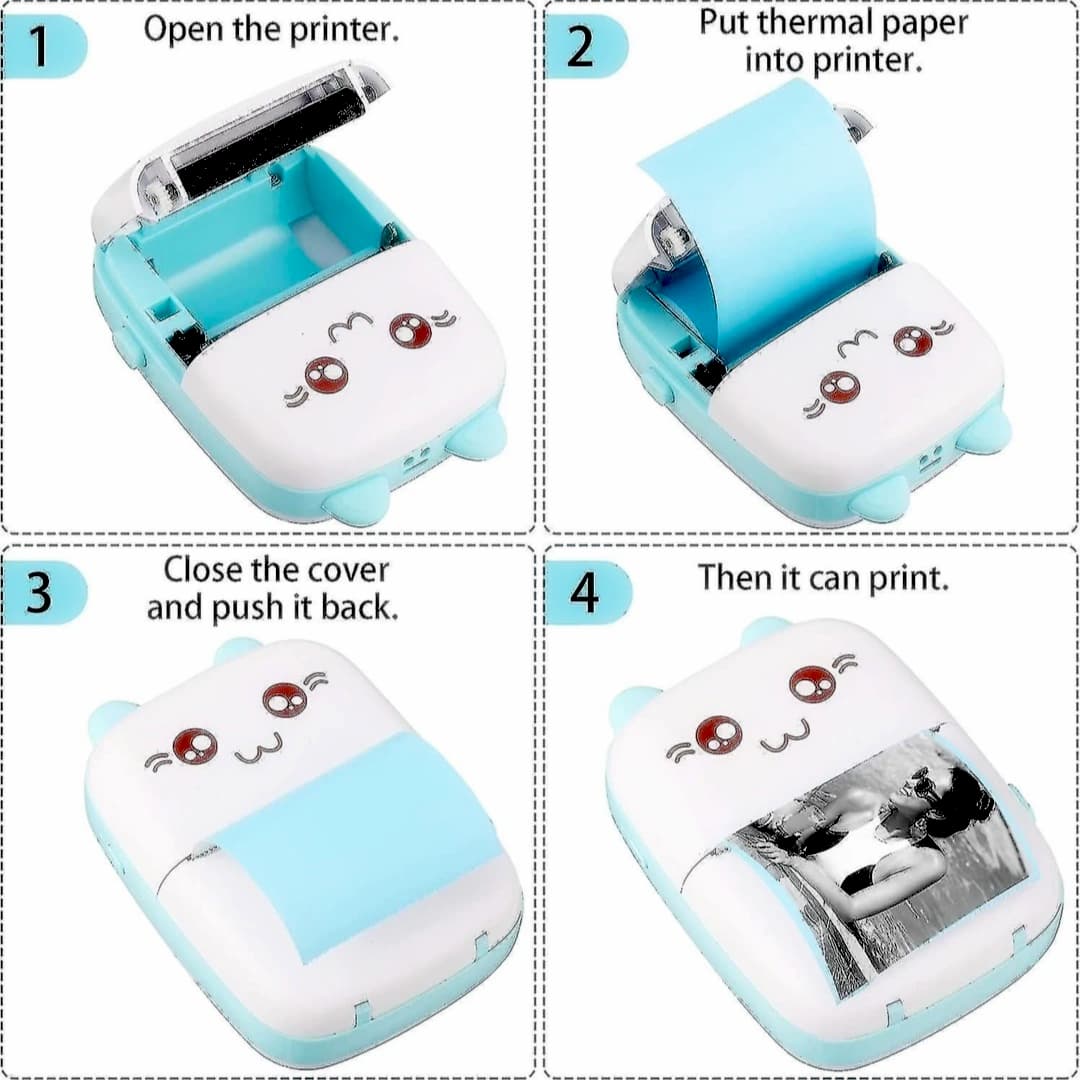 1 Open the printer.

2 Put thermal paper into printer.

3 Close the cover and push it back.

4 Then it can print.